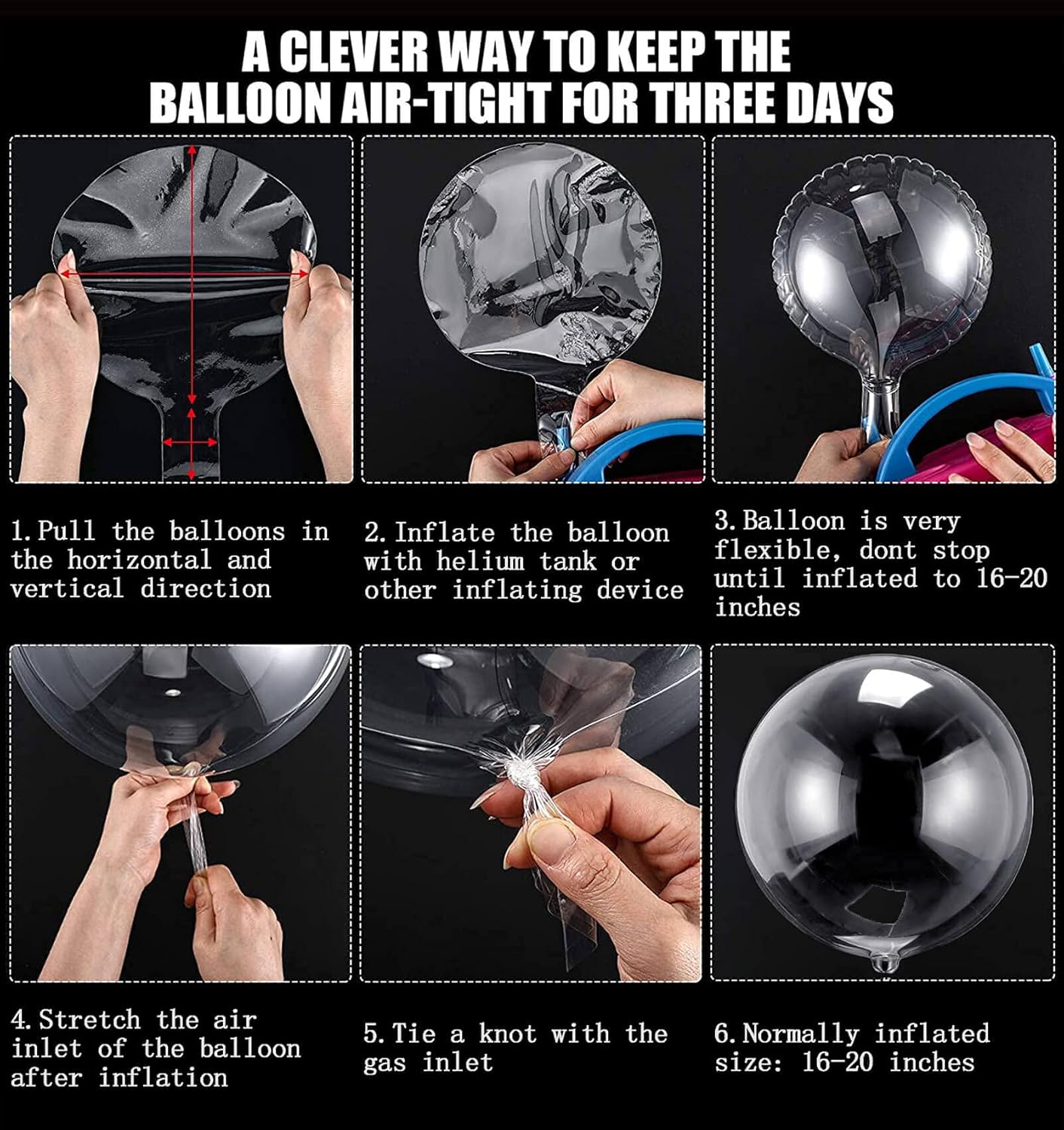 A CLEVER WAY TO KEEP THE BALLOON AIR-TIGHT FOR THREE DAYS

1. Pull the balloons in the horizontal and vertical direction

2. Inflate the balloon with helium tank or other inflating device

3. Balloon is very flexible, dont stop until inflated to 16-20 inches

4. Stretch the air inlet of the balloon after inflation

5. Tie a knot with the gas inlet

6. Normally inflated size: 16-20 inches